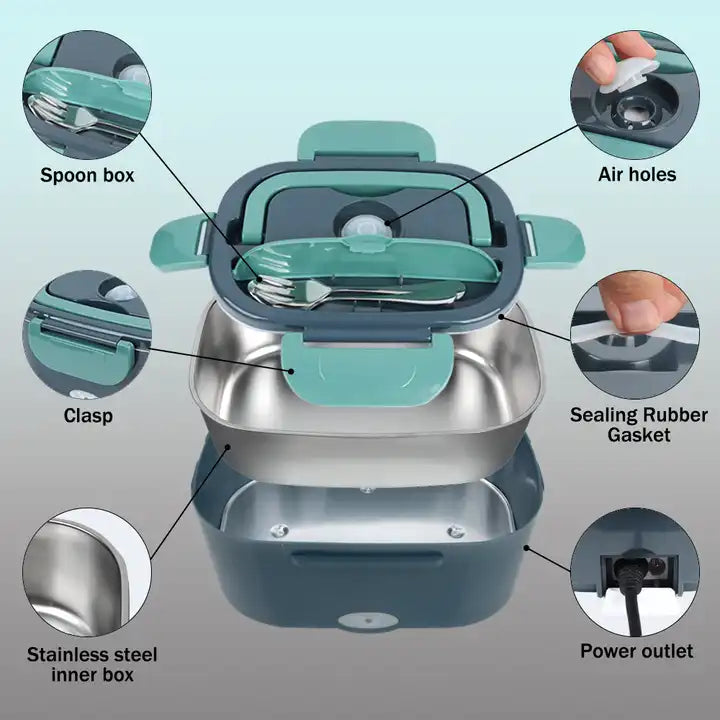 Spoon box

Air holes

Clasp

Sealing Rubber Gasket

Stainless steel inner box

Power outlet