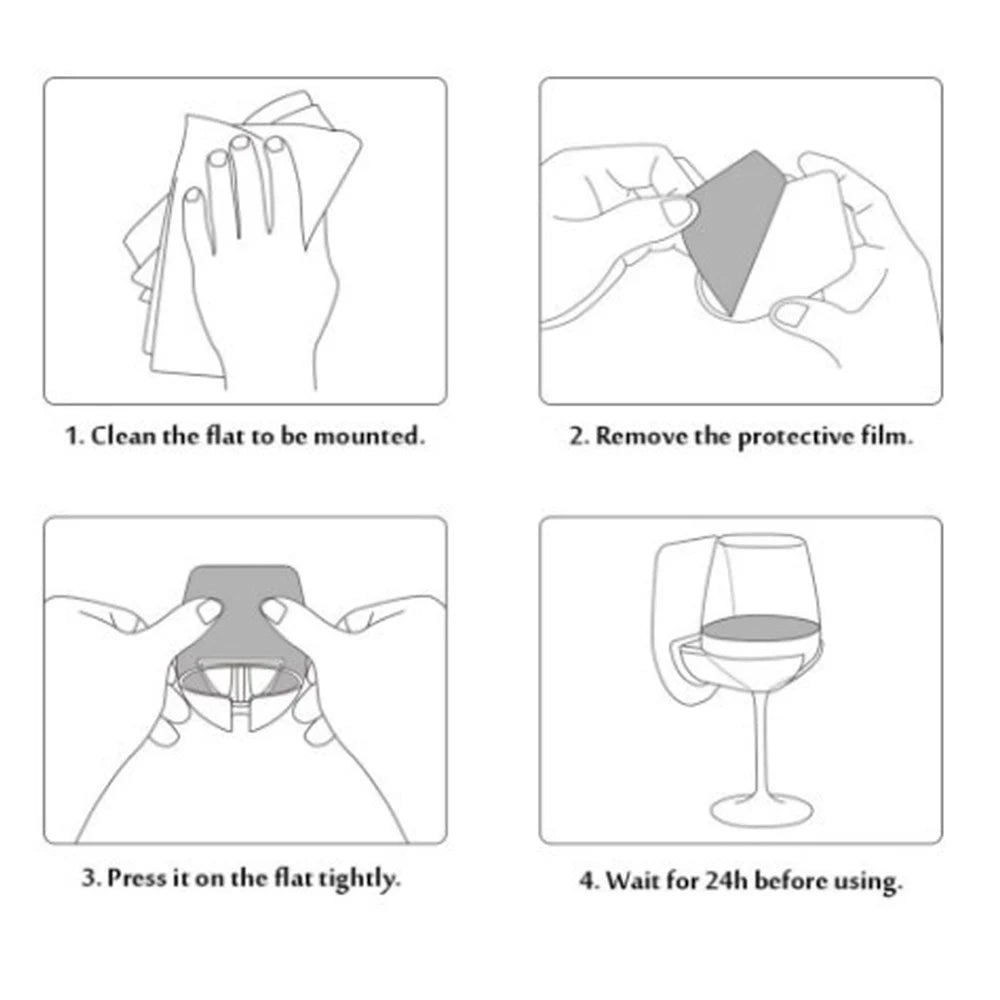 1. Clean the flat to be mounted.

2. Remove the protective film.

3. Press it on the flat tightly.

4. Wait for 24h before using.