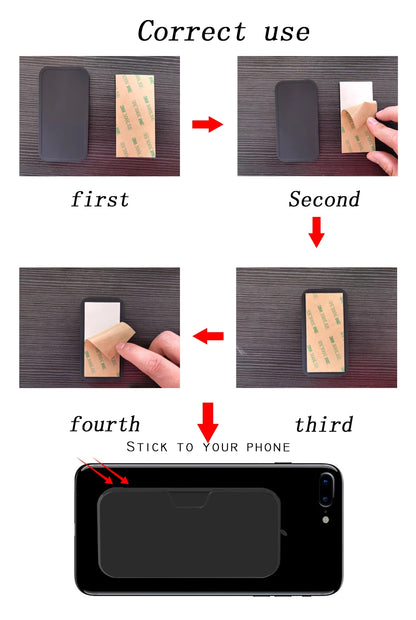 Correct use

first

Second

fourth

third

STICK TO YOUR PHONE