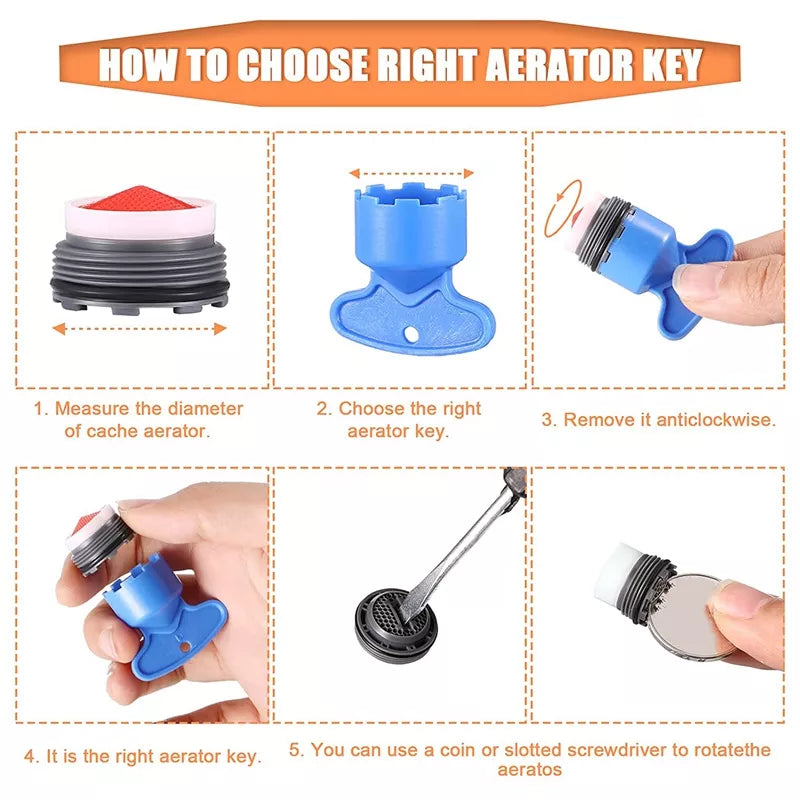 HOW TO CHOOSE RIGHT AERATOR KEY

1. Measure the diameter of cache aerator.

2. Choose the right aerator key.

3. Remove it anticlockwise.

4. It is the right aerator key.

5. You can use a coin or slotted screwdriver to rotatethe aeratos