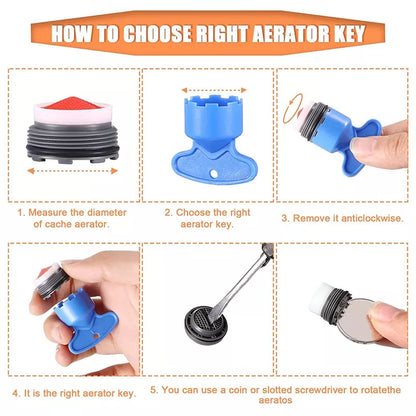 HOW TO CHOOSE RIGHT AERATOR KEY

1. Measure the diameter of cache aerator.

2. Choose the right aerator key.

3. Remove it anticlockwise.

4. It is the right aerator key.

5. You can use a coin or slotted screwdriver to rotatethe aeratos