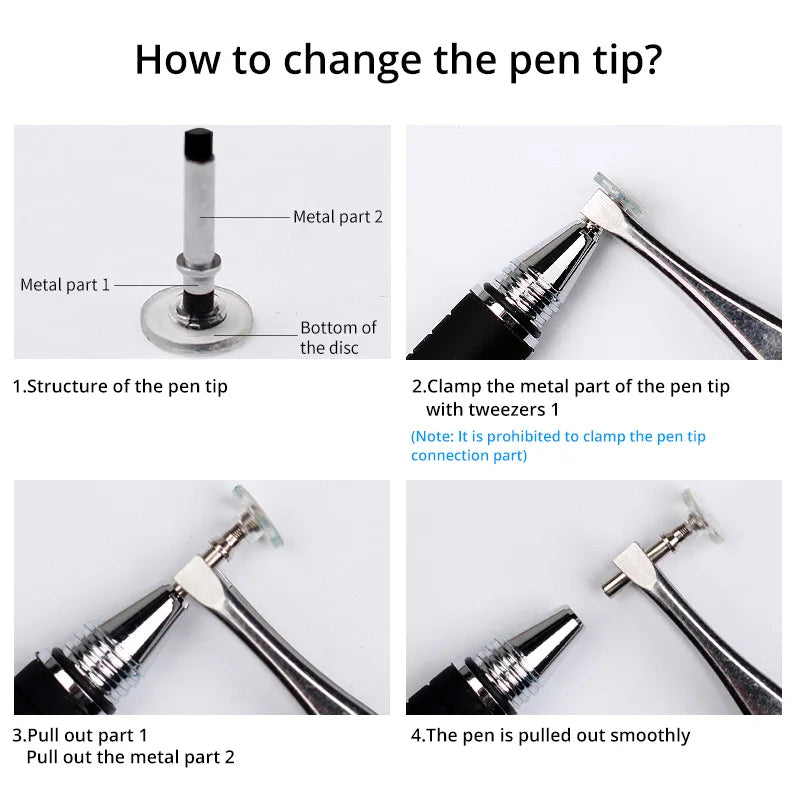 How to change the pen tip?

Metal part 2

Metal part 1

Bottom of the disc

1.Structure of the pen tip

2.Clamp the metal part of the pen tip with tweezers 1

(Note: It is prohibited to clamp the pen tip connection part)

3.Pull out part 1
Pull out the metal part 2

4.The pen is pulled out smoothly