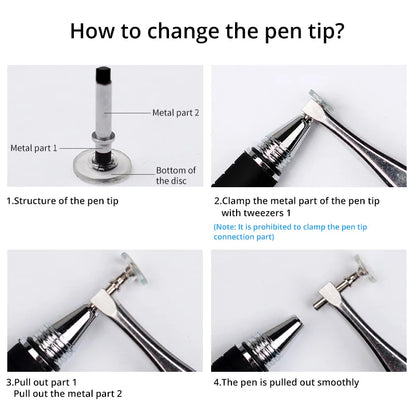 How to change the pen tip?

Metal part 2

Metal part 1

Bottom of the disc

1.Structure of the pen tip

2.Clamp the metal part of the pen tip with tweezers 1

(Note: It is prohibited to clamp the pen tip connection part)

3.Pull out part 1
Pull out the metal part 2

4.The pen is pulled out smoothly