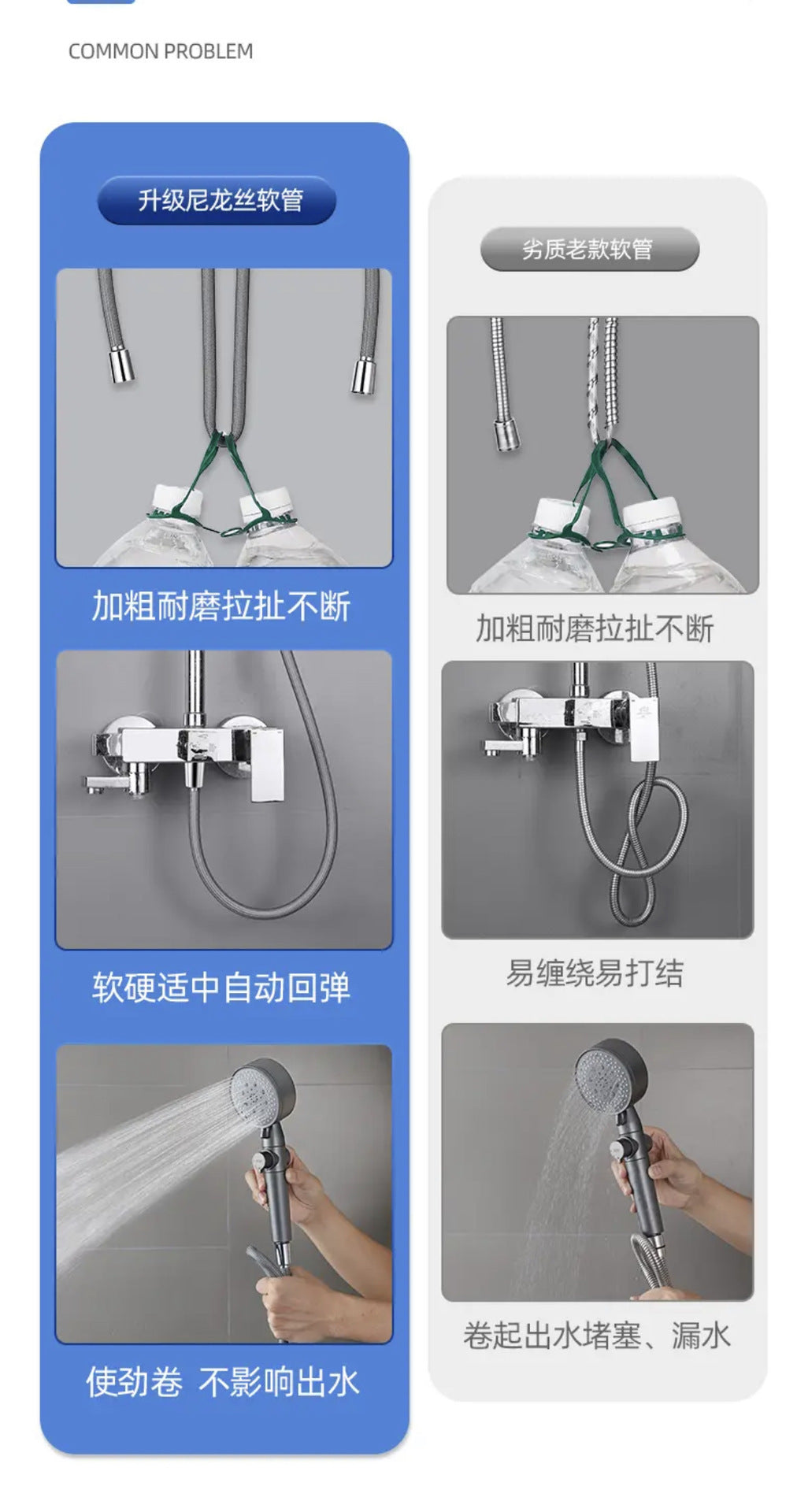 COMMON PROBLEM

升级尼龙丝软管

加粗耐磨拉扯不断

软硬适中自动回弹

使劲卷 不影响出水

劣质老款软管

加粗耐磨拉扯不断

易缠绕易打结

卷起出水堵塞、漏水