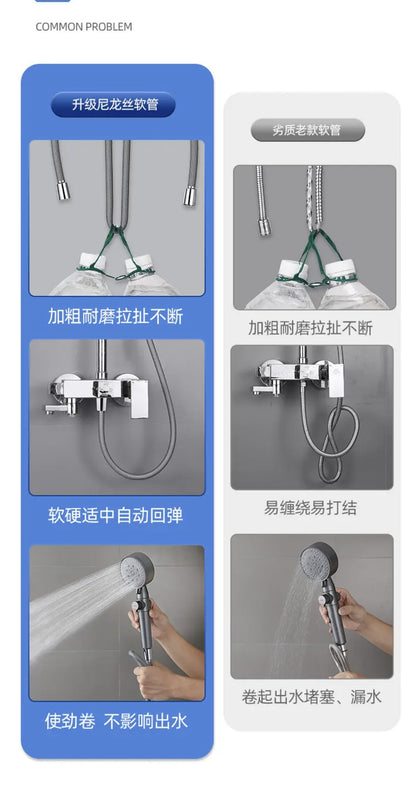 COMMON PROBLEM

升级尼龙丝软管

加粗耐磨拉扯不断

软硬适中自动回弹

使劲卷 不影响出水

劣质老款软管

加粗耐磨拉扯不断

易缠绕易打结

卷起出水堵塞、漏水