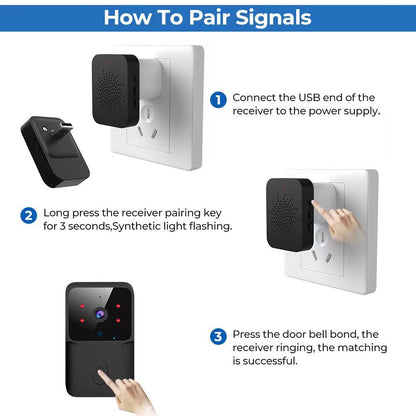 How To Pair Signals

1 Connect the USB end of the receiver to the power supply.

2 Long press the receiver pairing key for 3 seconds,Synthetic light flashing.

3 Press the door bell bond, the receiver ringing, the matching is successful.