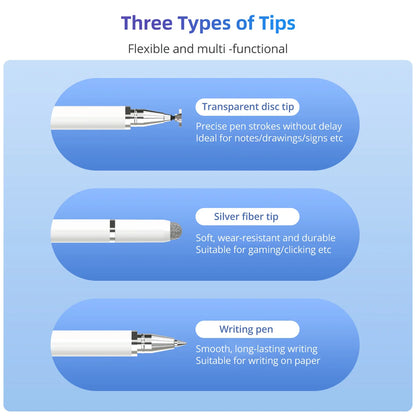 Three Types of Tips

Flexible and multi -functional

Transparent disc tip

Precise pen strokes without delay
Ideal for notes/drawings/signs etc

Silver fiber tip

Soft, wear-resistant and durable
Suitable for gaming/clicking etc

Writing pen

Smooth, long-lasting writing
Suitable for writing on paper