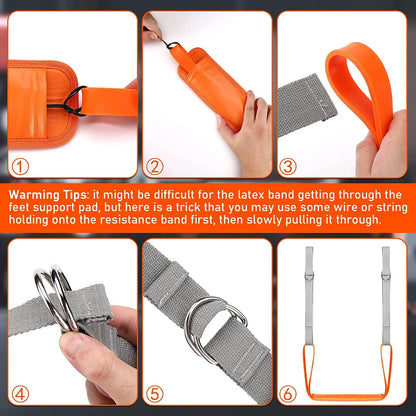 ①

②

③

Warming Tips: it might be difficult for the latex band getting through the feet support pad, but here is a trick that you may use some wire or string holding onto the resistance band first, then slowly pulling it through.

④

⑤

⑥