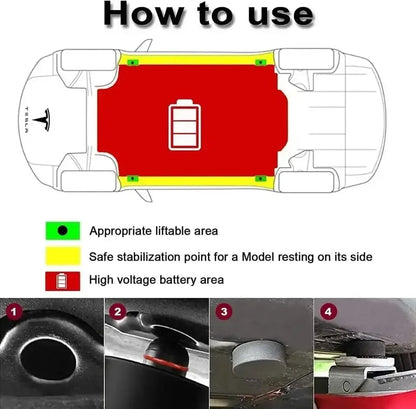 How to use

TESLA

Appropriate liftable area

Safe stabilization point for a Model resting on its side

High voltage battery area

1

2

3

4