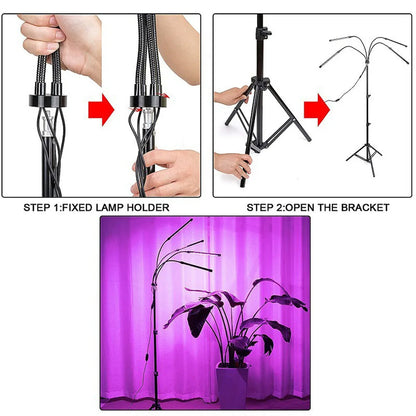 STEP 1:FIXED LAMP HOLDER

STEP 2:OPEN THE BRACKET