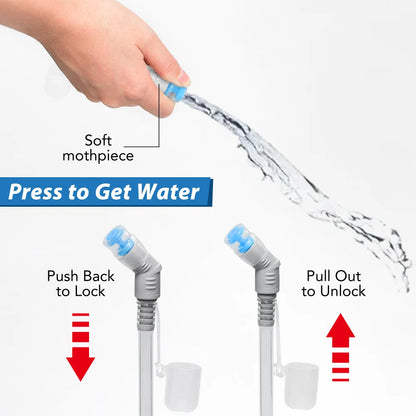 Soft mothpiece

Press to Get Water

Push Back to Lock

Pull Out to Unlock