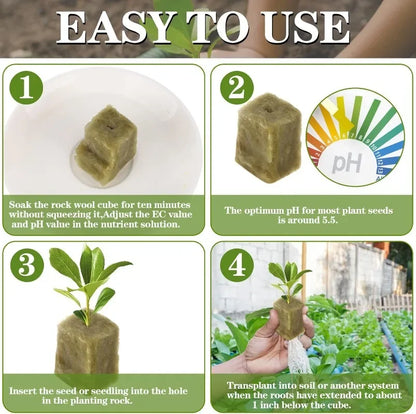 EASY TO USE

1

Soak the rock wool cube for ten minutes without squeezing it,Adjust the EC value and pH value in the nutrient solution.

2

pH

The optimum pH for most plant seeds is around 5.5.

3

Insert the seed or seedling into the hole in the planting rock.

4

Transplant into soil or another system when the roots have extended to about 1 inch below the cube.