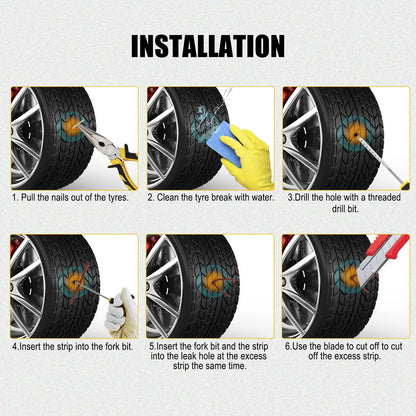 INSTALLATION

1. Pull the nails out of the tyres.

2. Clean the tyre break with water.

3.Drill the hole with a threaded drill bit.

4.Insert the strip into the fork bit.

5.Insert the fork bit and the strip into the leak hole at the excess strip the same time.

6.Use the blade to cut off to cut off the excess strip.