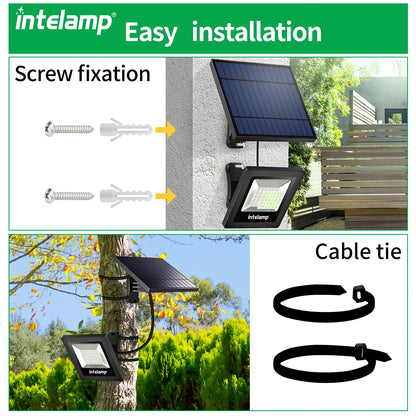 intelamp® Easy installation

Screw fixation

intelamp

Cable tie

intelamp