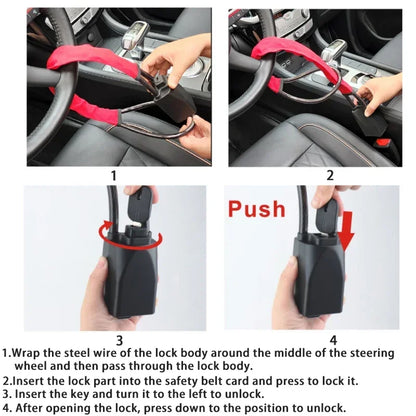 1

2

Push

3

4

1.Wrap the steel wire of the lock body around the middle of the steering wheel and then pass through the lock body.

2.Insert the lock part into the safety belt card and press to lock it.

3. Insert the key and turn it to the left to unlock.

4. After opening the lock, press down to the position to unlock.