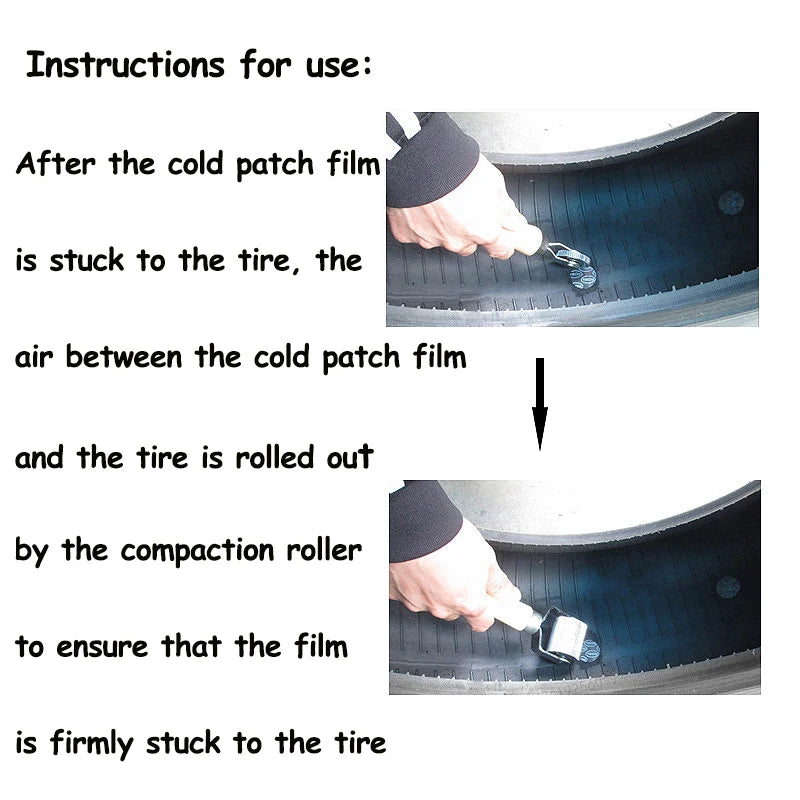 Instructions for use:

After the cold patch film is stuck to the tire, the air between the cold patch film and the tire is rolled out by the compaction roller to ensure that the film is firmly stuck to the tire