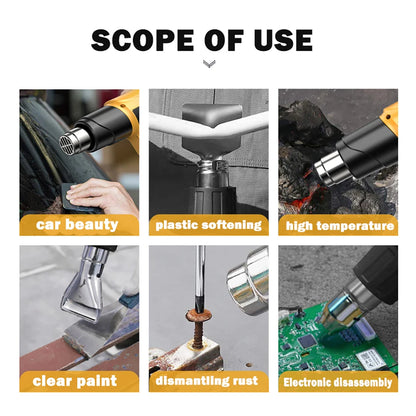 SCOPE OF USE

car beauty

plastic softening

high temperature

clear paint

dismantling rust

Electronic disassembly