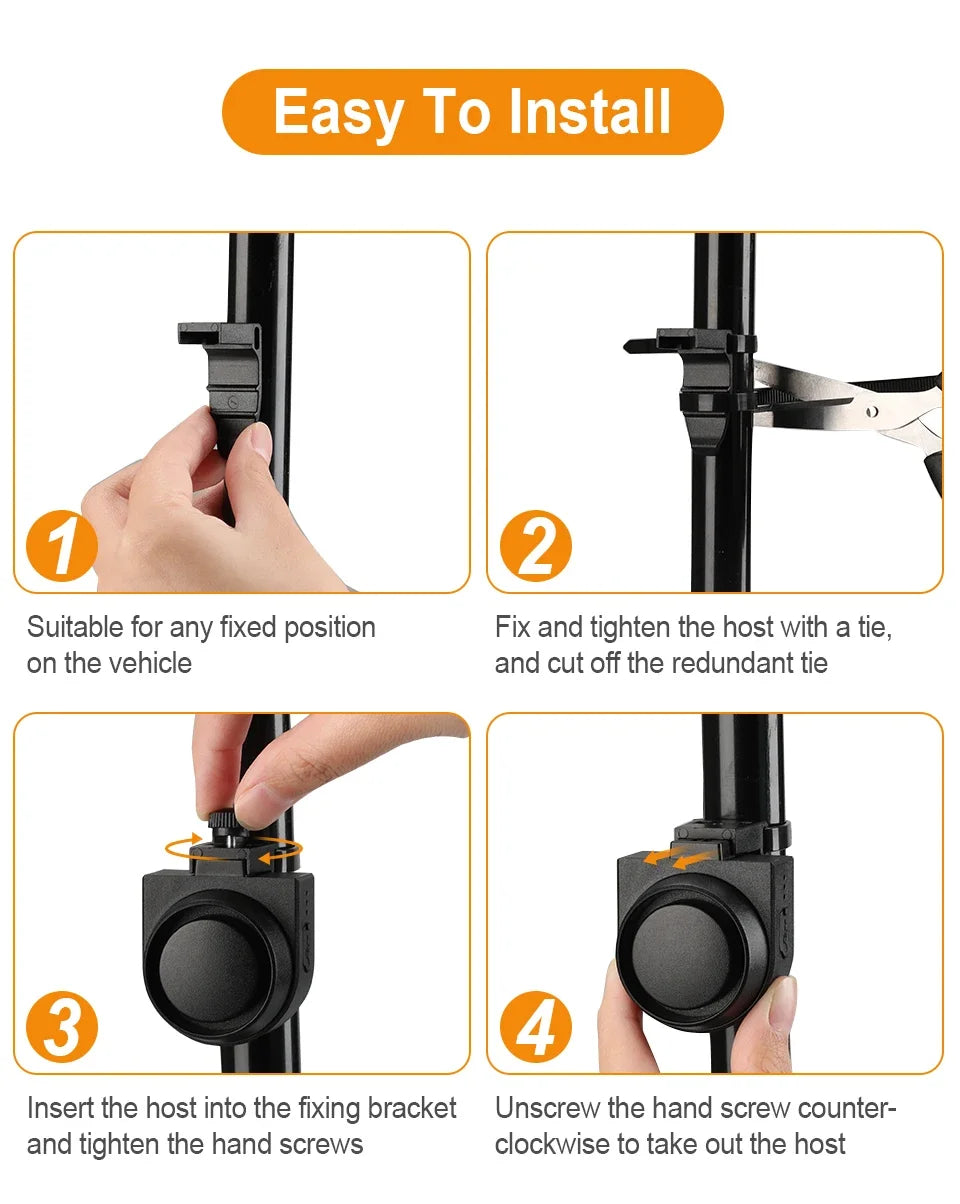 Easy To Install

1

Suitable for any fixed position on the vehicle

2

Fix and tighten the host with a tie, and cut off the redundant tie

3

Insert the host into the fixing bracket and tighten the hand screws

4

Unscrew the hand screw counterclockwise to take out the host