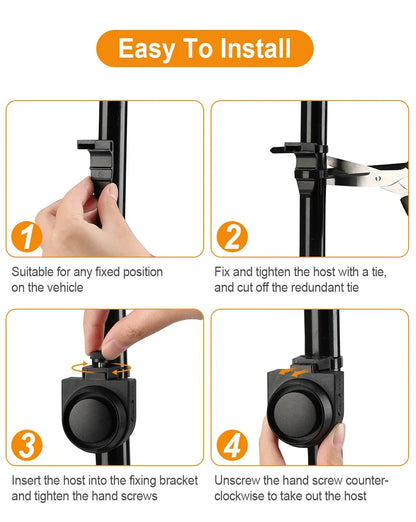 Easy To Install

1

Suitable for any fixed position on the vehicle

2

Fix and tighten the host with a tie, and cut off the redundant tie

3

Insert the host into the fixing bracket and tighten the hand screws

4

Unscrew the hand screw counter-clockwise to take out the host