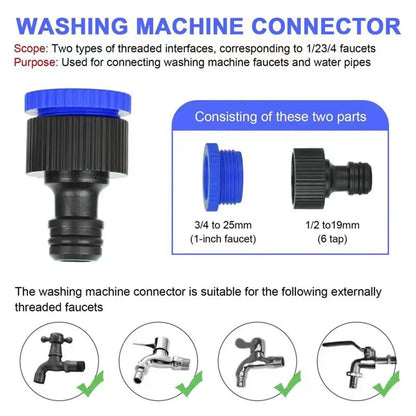 WASHING MACHINE CONNECTOR

Scope: Two types of threaded interfaces, corresponding to 1/23/4 faucets
Purpose: Used for connecting washing machine faucets and water pipes

Consisting of these two parts

3/4 to 25mm
(1-inch faucet)

1/2 to19mm
(6 tap)

The washing machine connector is suitable for the following externally threaded faucets