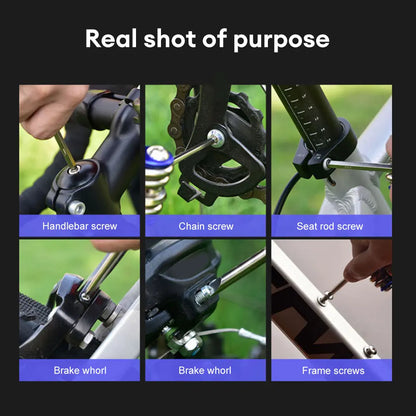 Real shot of purpose

Handlebar screw

Chain screw

Seat rod screw

Brake whorl

Brake whorl

Frame screws