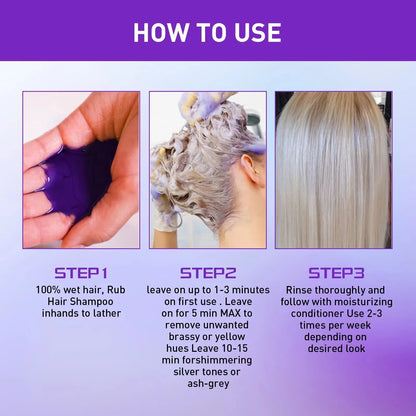 HOW TO USE

STEP1
100% wet hair, Rub Hair Shampoo inhands to lather

STEP2
leave on up to 1-3 minutes on first use . Leave on for 5 min MAX to remove unwanted brassy or yellow hues Leave 10-15 min forshimmering silver tones or ash-grey

STEP3
Rinse thoroughly and follow with moisturizing conditioner Use 2-3 times per week depending on desired look