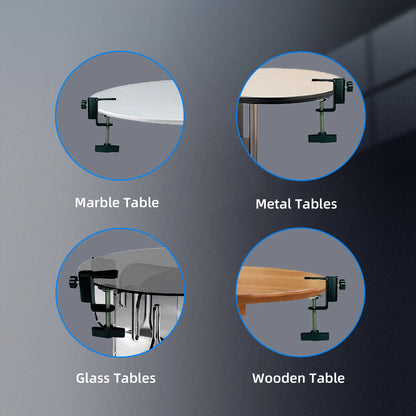 Marble Table

Metal Tables

Glass Tables

Wooden Table