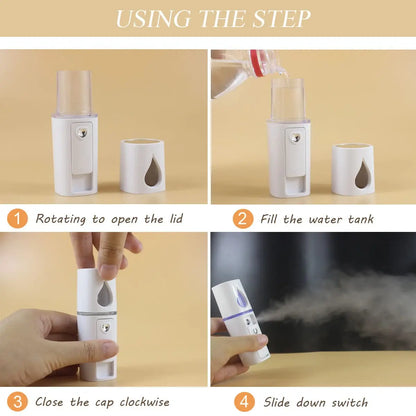 USING THE STEP

1 Rotating to open the lid

2 Fill the water tank

3 Close the cap clockwise

4 Slide down switch