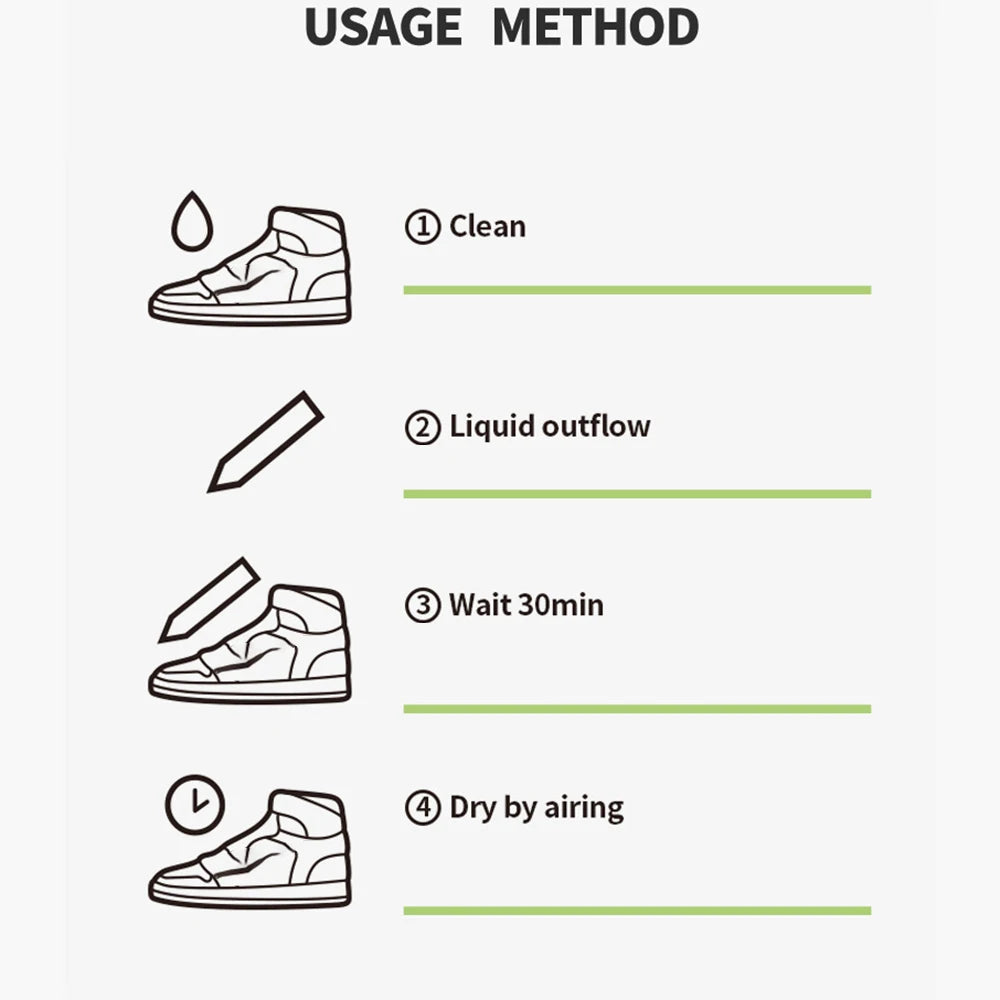 USAGE METHOD

① Clean

② Liquid outflow

③ Wait 30min

④ Dry by airing