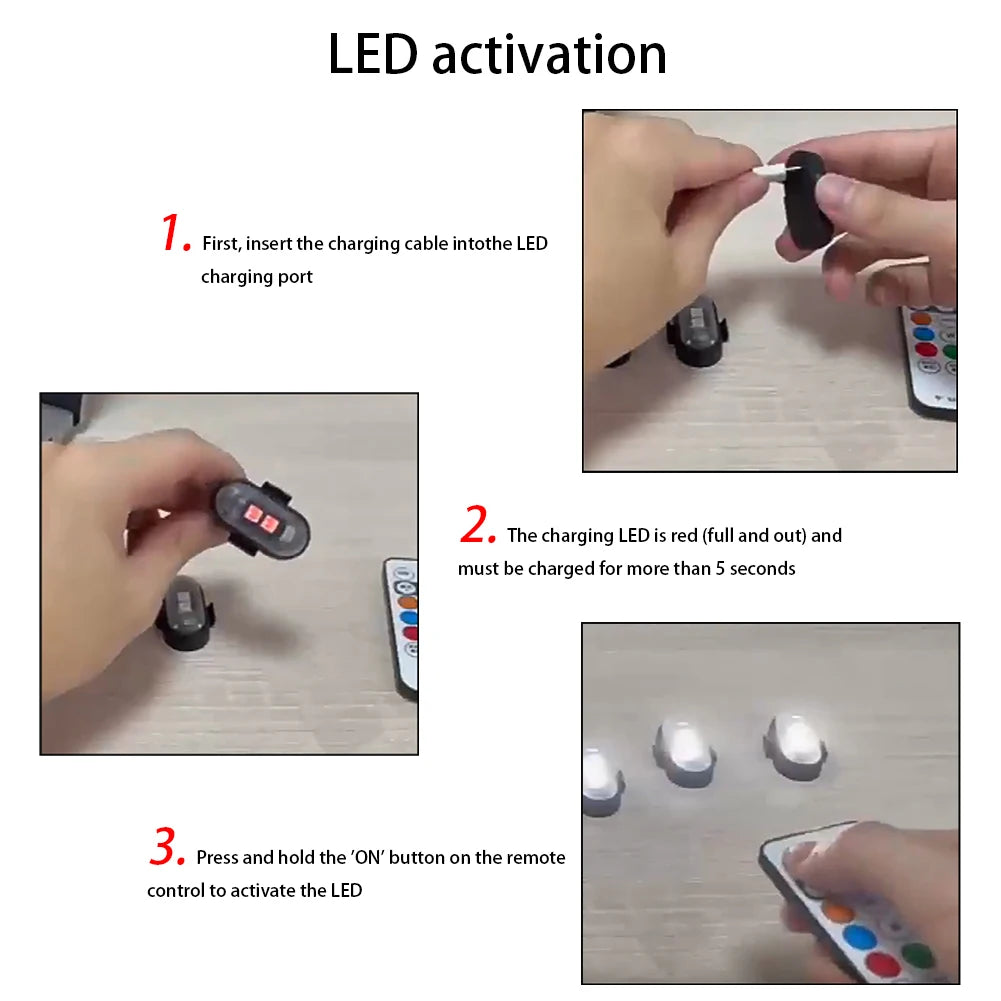 LED activation

1. First, insert the charging cable intothe LED charging port

2. The charging LED is red (full and out) and must be charged for more than 5 seconds

3. Press and hold the 'ON' button on the remote control to activate the LED