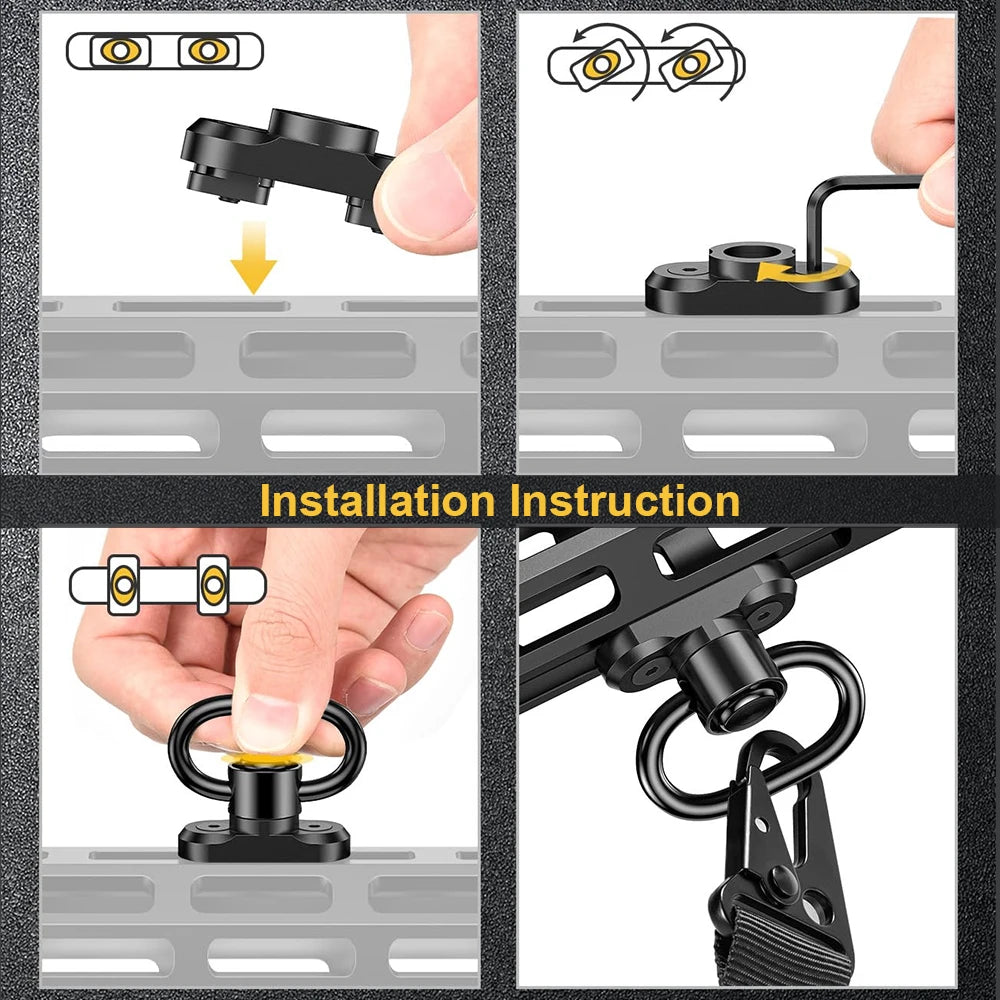 Installation Instruction