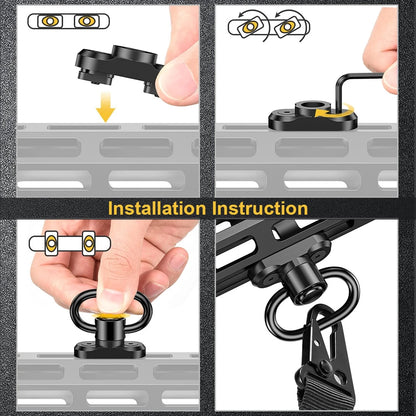 Installation Instruction