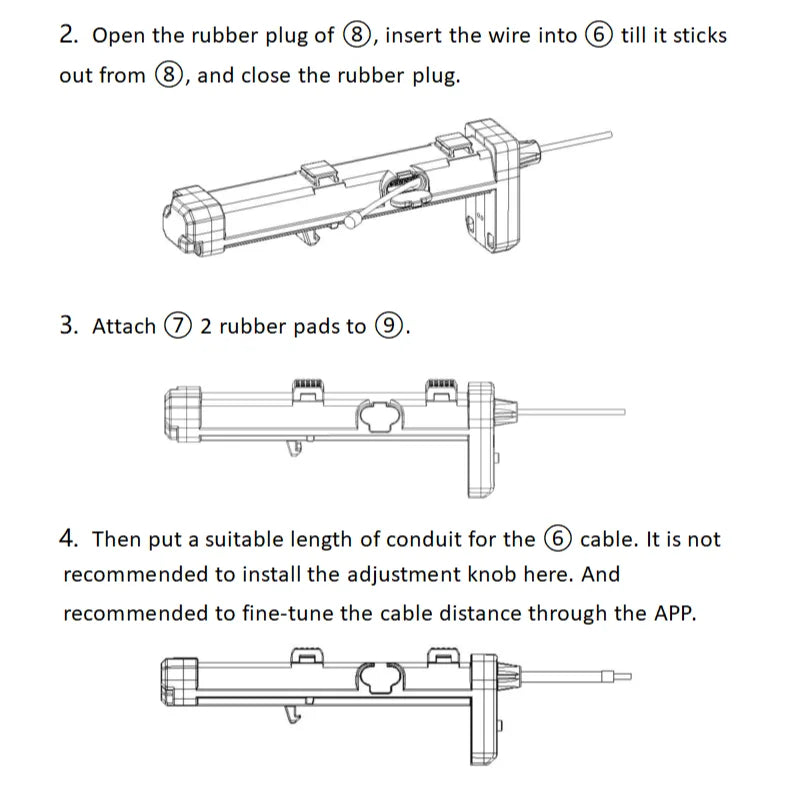 2. Open the rubber plug of ⑧, insert the wire into ⑥ till it sticks out from ⑧, and close the rubber plug.

3. Attach ⑦ 2 rubber pads to ⑨.

4. Then put a suitable length of conduit for the ⑥ cable. It is not recommended to install the adjustment knob here. And recommended to fine-tune the cable distance through the APP.