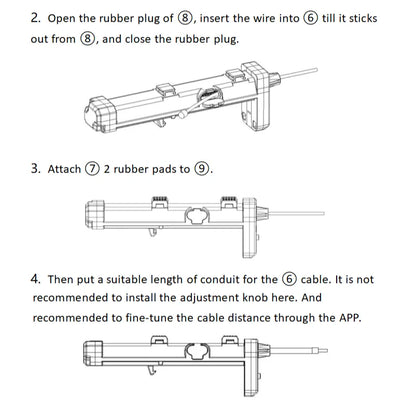 2. Open the rubber plug of ⑧, insert the wire into ⑥ till it sticks out from ⑧, and close the rubber plug.

3. Attach ⑦ 2 rubber pads to ⑨.

4. Then put a suitable length of conduit for the ⑥ cable. It is not recommended to install the adjustment knob here. And recommended to fine-tune the cable distance through the APP.