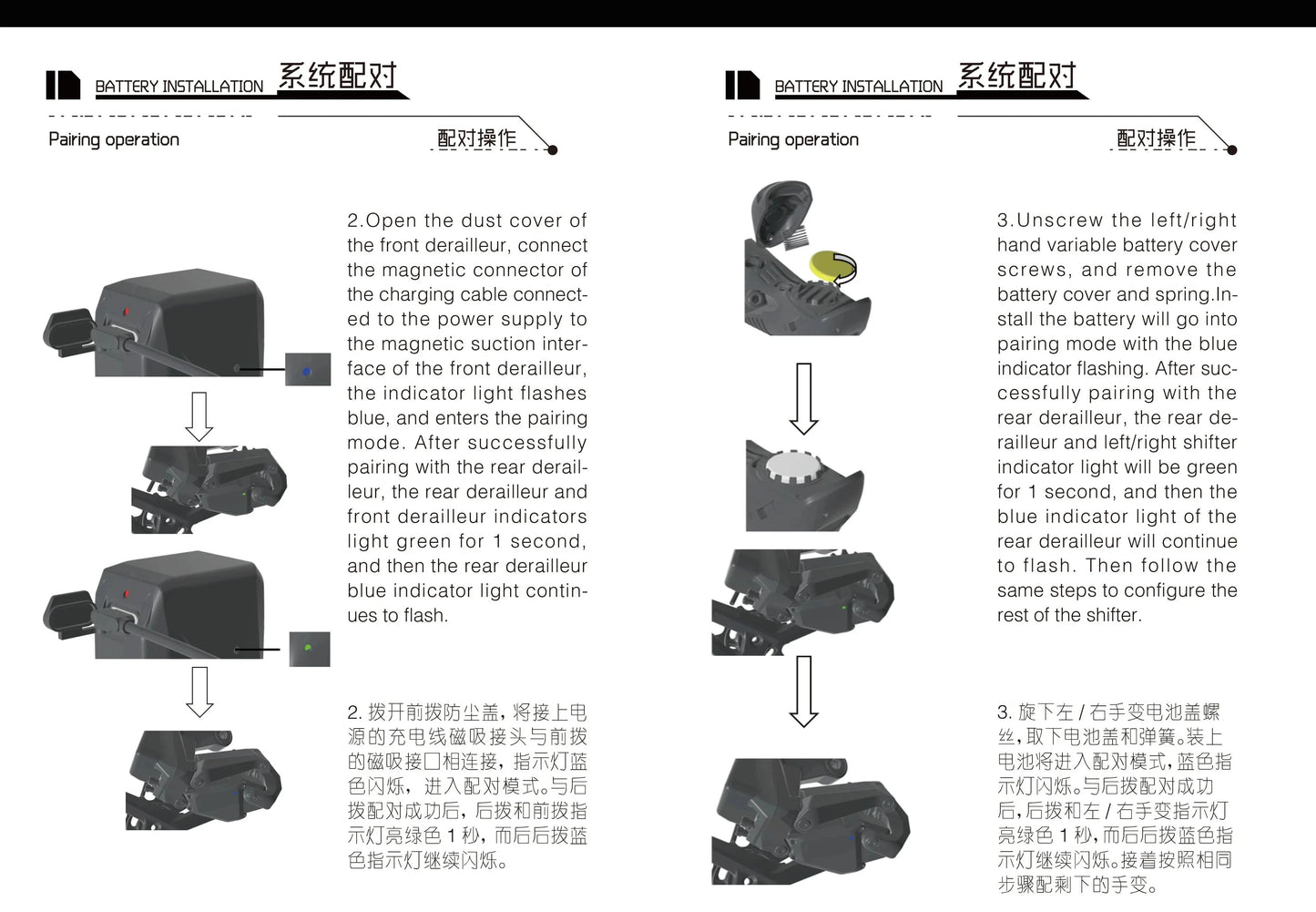 BATTERY INSTALLATION 系统配对

Pairing operation 配对操作

2.Open the dust cover of the front derailleur, connect the magnetic connector of the charging cable connected to the power supply to the magnetic suction interface of the front derailleur, the indicator light flashes blue, and enters the pairing mode. After successfully pairing with the rear derailleur, the rear derailleur and front derailleur indicators light green for 1 second, and then the rear derailleur blue indicator light continues to flash.

2. 拨开前拨防尘盖，将接上电源的充电线磁吸接头与前拨的磁吸接口相连接，指示灯蓝色闪烁，进入配对模式。与后拨配对成功后，后拨和前拨指示灯亮绿色 1 秒，而后后拨蓝色指示灯继续闪烁。

BATTERY INSTALLATION 系统配对

Pairing operation 配对操作

3.Unscrew the left/right hand variable battery cover screws, and remove the battery cover and spring.Install the battery will go into pairing mode with the blue indicator flashing. After successfully pairing with the rear derailleur, the rear derailleur and left/right shifter indicator light will be green for 1 second, and then the blue indicator light of the rear derailleur will continue to flash. Then follow the same steps to configure the rest of the shifter.

3. 旋下左 / 右手变电池盖螺丝，取下电池盖和弹簧。装上电池将进入配对模式，蓝色指示灯闪烁。与后拨配对成功后，后拨和左 / 右手变指示灯亮绿色 1 秒，而后后拨蓝色指示灯继续闪烁。接着按照相同步骤配剩下的手变。