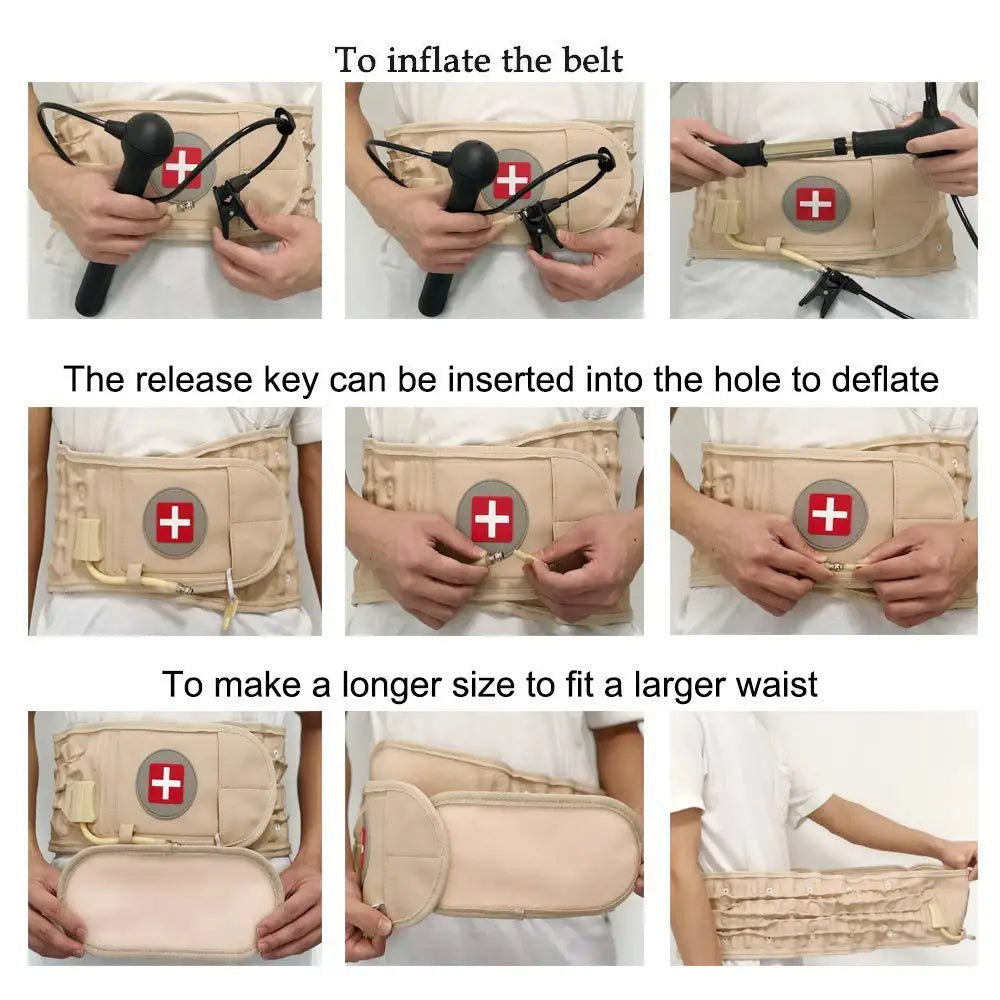 To inflate the belt

The release key can be inserted into the hole to deflate

To make a longer size to fit a larger waist