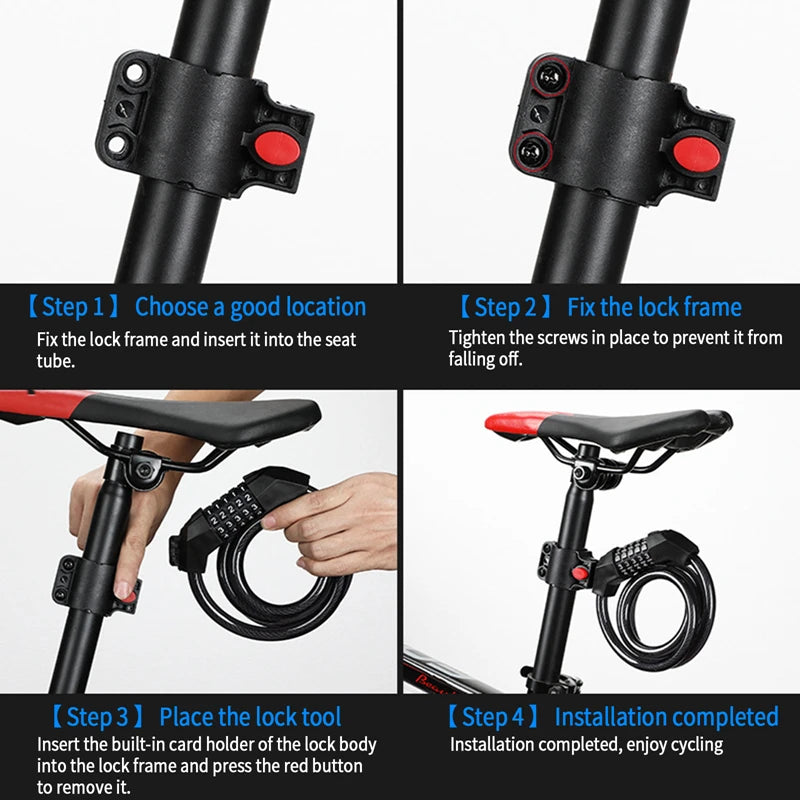 【Step 1】 Choose a good location
Fix the lock frame and insert it into the seat tube.

【Step 2】 Fix the lock frame
Tighten the screws in place to prevent it from falling off.

【Step 3】 Place the lock tool
Insert the built-in card holder of the lock body into the lock frame and press the red button to remove it.

【Step 4】 Installation completed
Installation completed, enjoy cycling