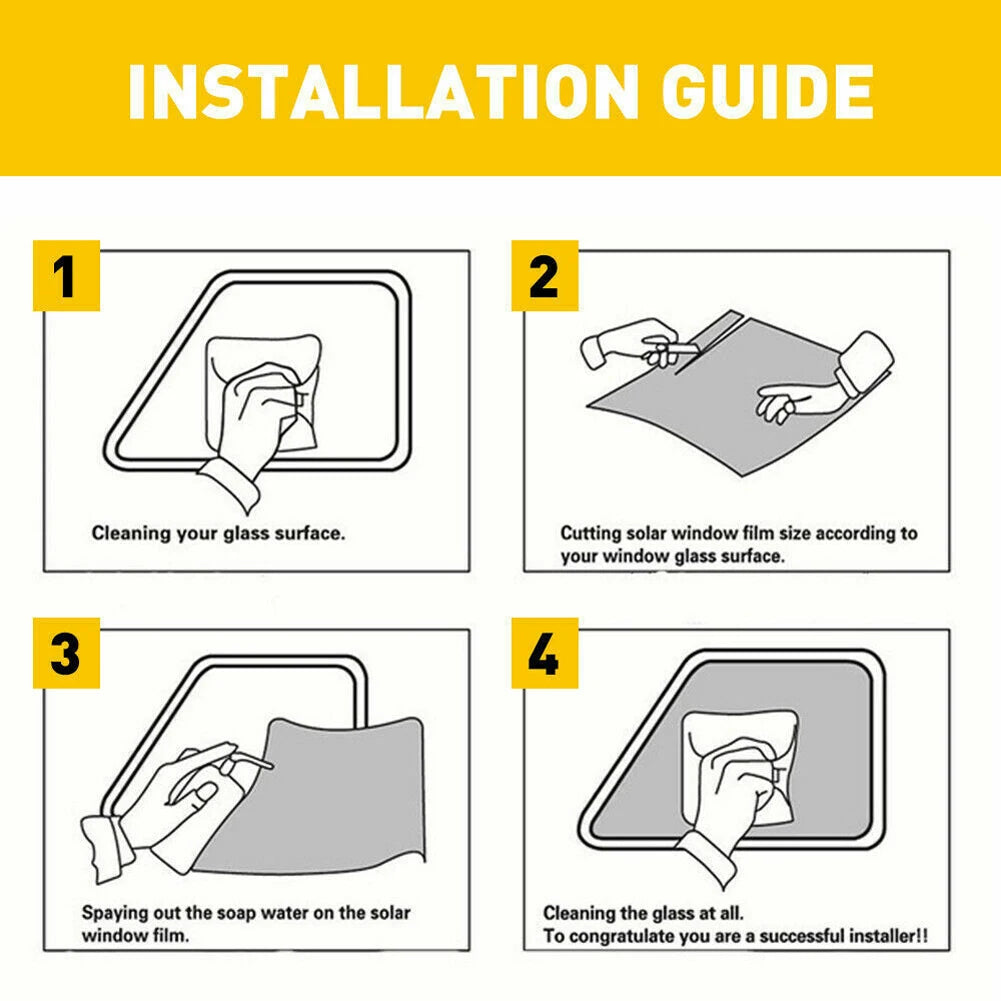 INSTALLATION GUIDE

1

Cleaning your glass surface.

2

Cutting solar window film size according to your window glass surface.

3

Spaying out the soap water on the solar window film.

4

Cleaning the glass at all.
To congratulate you are a successful installer!!