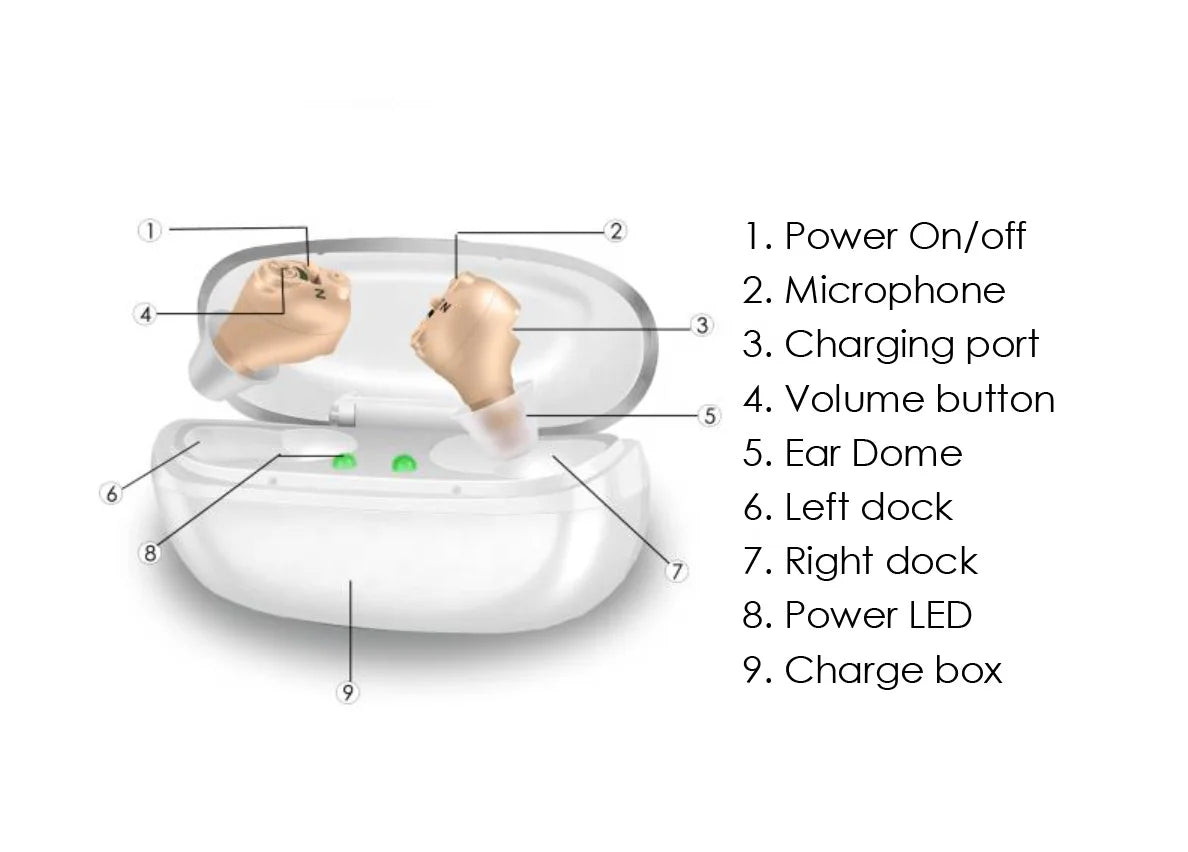 1
2
4
3
5
6
8
7
9

1. Power On/off
2. Microphone
3. Charging port
4. Volume button
5. Ear Dome
6. Left dock
7. Right dock
8. Power LED
9. Charge box