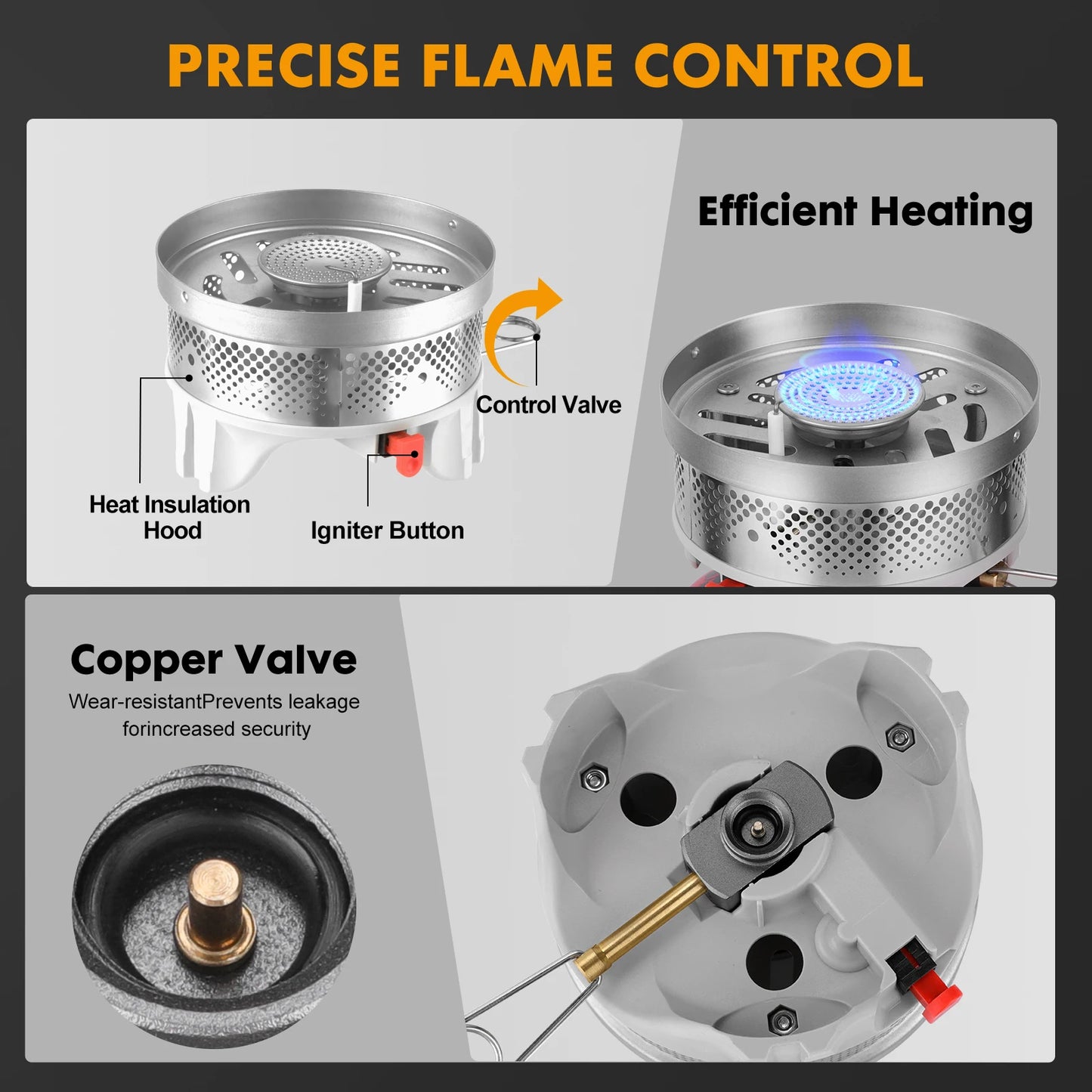 PRECISE FLAME CONTROL

Efficient Heating

Control Valve

Heat Insulation Hood

Igniter Button

Copper Valve

Wear-resistantPrevents leakage forincreased security