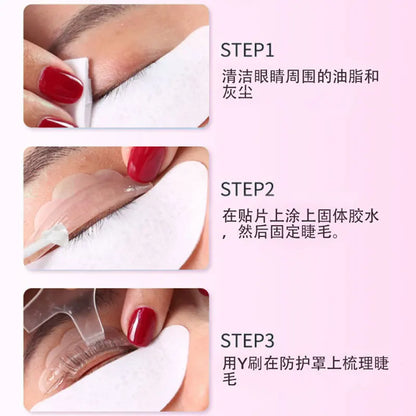 STEP1
清洁眼睛周围的油脂和灰尘

STEP2
在贴片上涂上固体胶水，然后固定睫毛。

STEP3
用Y刷在防护罩上梳理睫毛