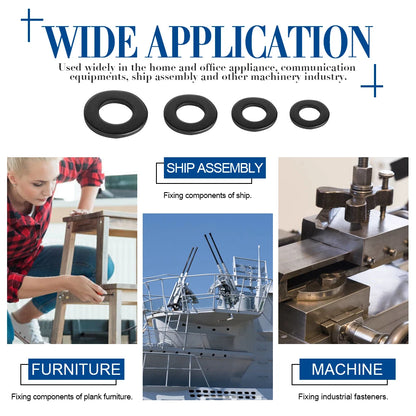 WIDE APPLICATION

Used widely in the home and office appliance, communication equipments, ship assembly and other machinery industry.

SHIP ASSEMBLY

Fixing components of ship.

FURNITURE

Fixing components of plank furniture.

MACHINE

Fixing industrial fasteners.