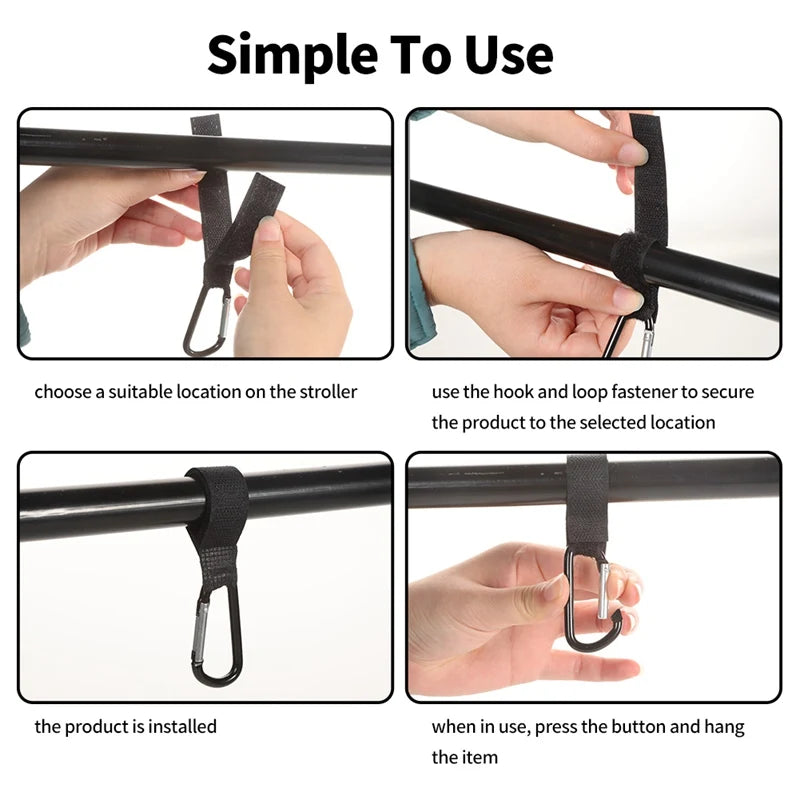 Simple To Use

choose a suitable location on the stroller

use the hook and loop fastener to secure the product to the selected location

the product is installed

when in use, press the button and hang the item