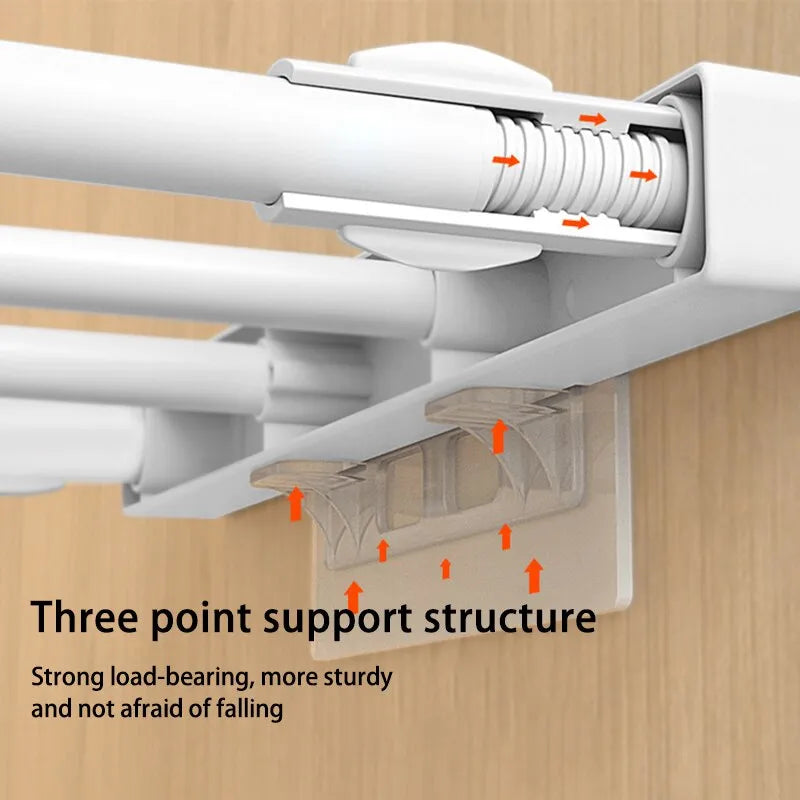 Three point support structure

Strong load-bearing, more sturdy and not afraid of falling