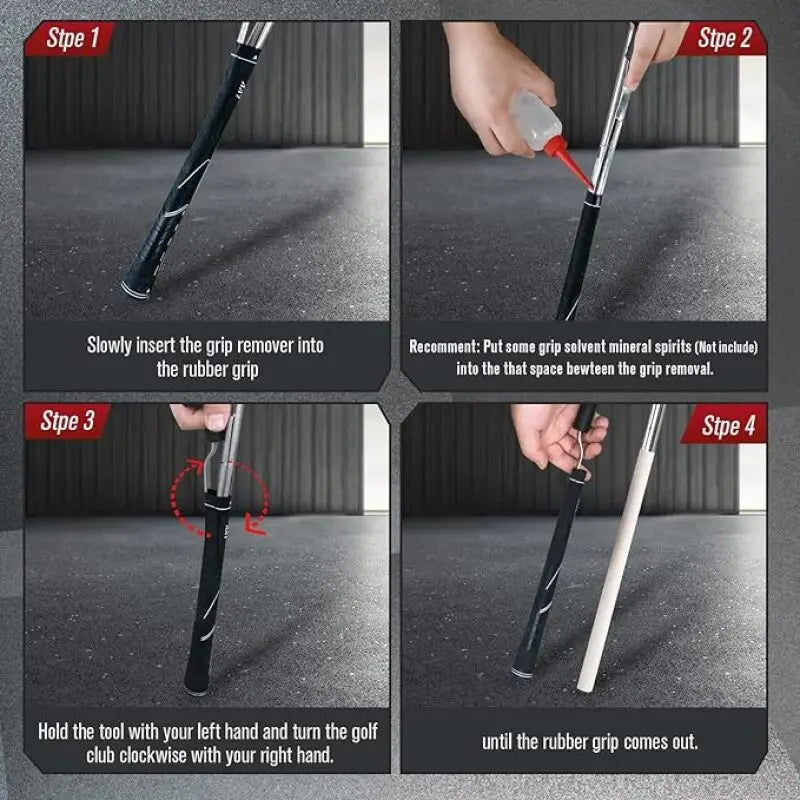 Stpe 1

Slowly insert the grip remover into the rubber grip

Stpe 2

Recomment: Put some grip solvent mineral spirits (Not include) into the that space bewteen the grip removal.

Stpe 3

Hold the tool with your left hand and turn the golf club clockwise with your right hand.

Stpe 4

until the rubber grip comes out.