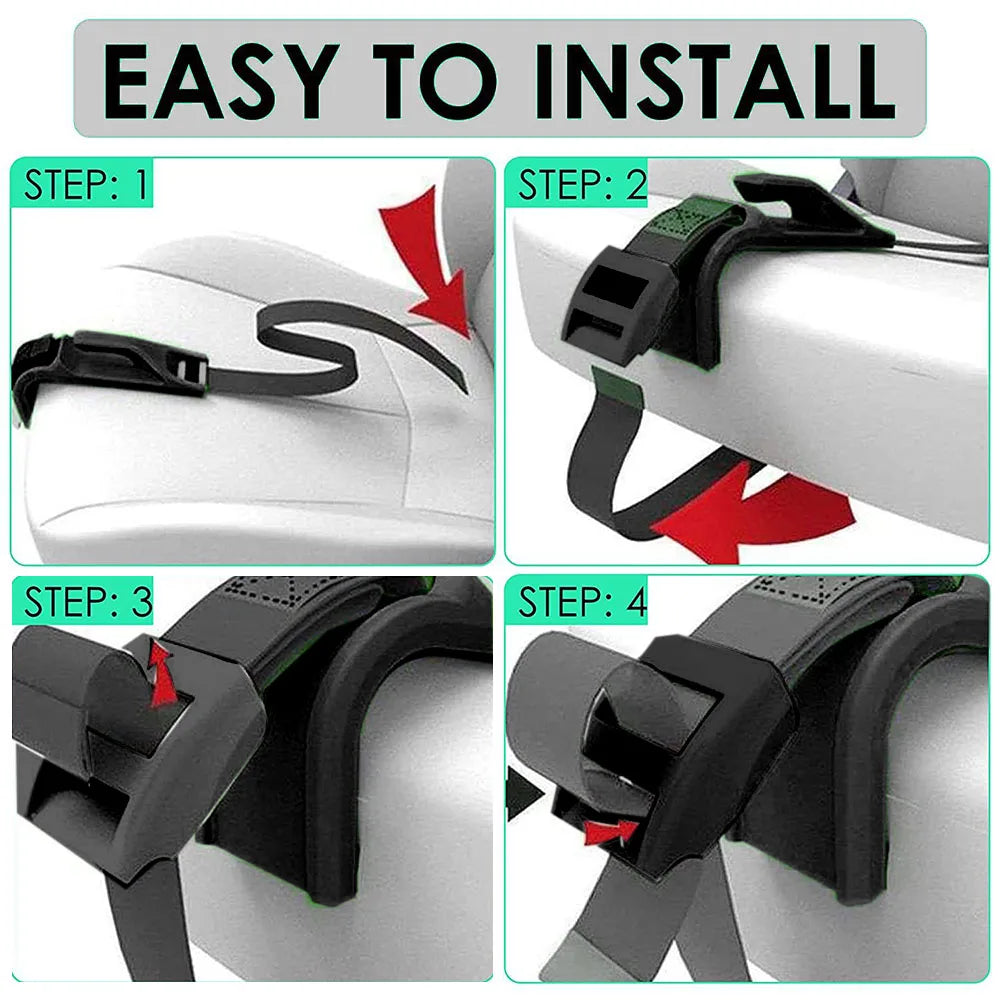 EASY TO INSTALL

STEP: 1

STEP: 2

STEP: 3

STEP: 4