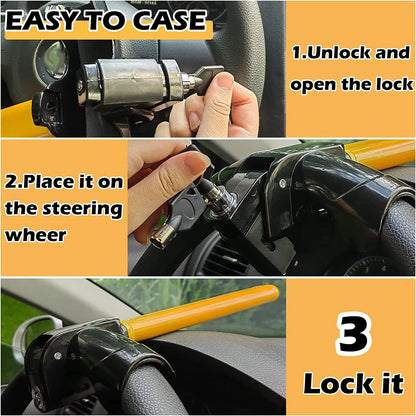 EASY TO CASE

1.Unlock and open the lock

2.Place it on the steering wheer

3

Lock it