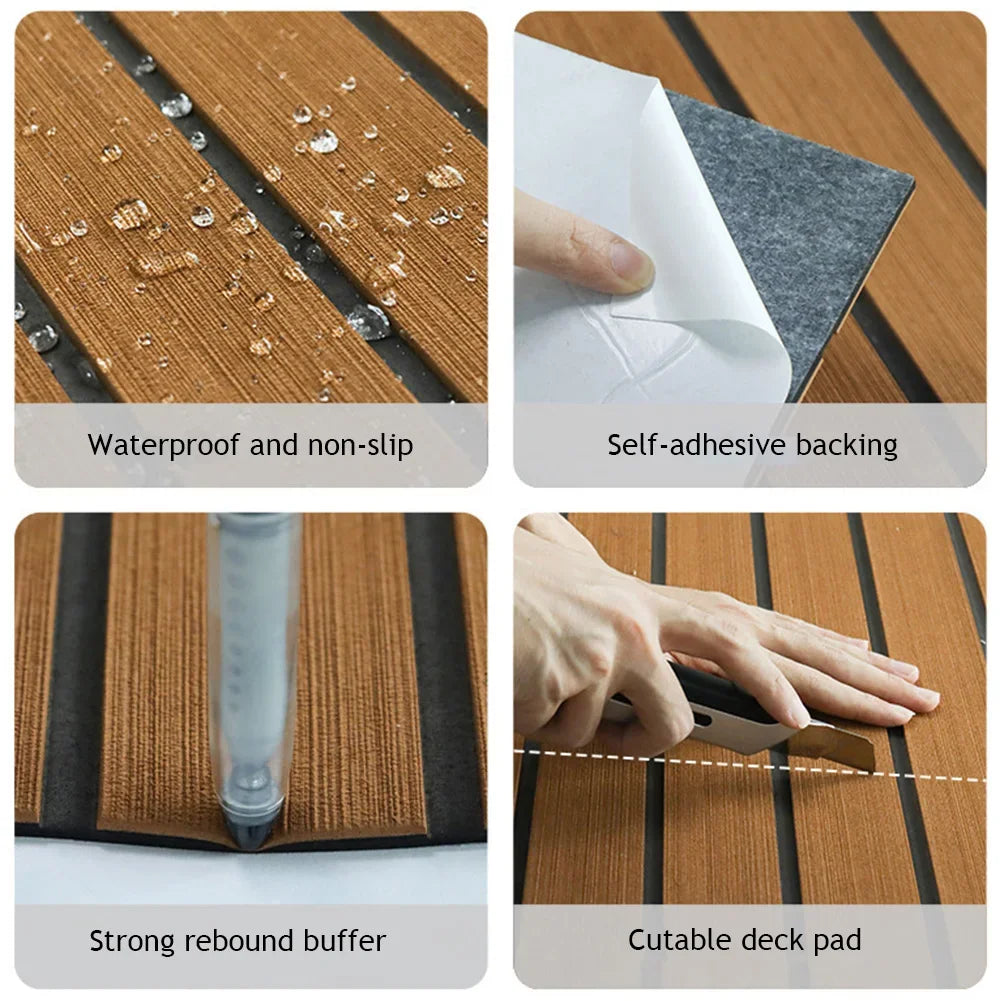 Waterproof and non-slip

Self-adhesive backing

Strong rebound buffer

Cutable deck pad