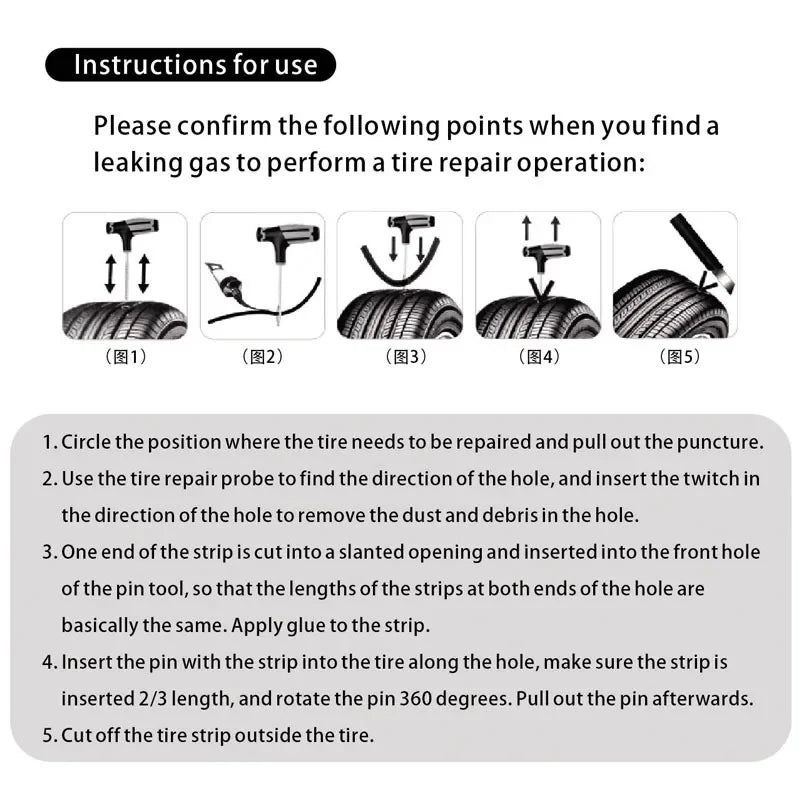 Instructions for use

Please confirm the following points when you find a leaking gas to perform a tire repair operation:

（图1）

（图2）

（图3）

（图4）

（图5）

1. Circle the position where the tire needs to be repaired and pull out the puncture.

2. Use the tire repair probe to find the direction of the hole, and insert the twitch in the direction of the hole to remove the dust and debris in the hole.

3. One end of the strip is cut into a slanted opening and inserted into the front hole of the pin tool, so that the lengths of the strips at both ends of the hole are basically the same. Apply glue to the strip.

4. Insert the pin with the strip into the tire along the hole, make sure the strip is inserted 2/3 length, and rotate the pin 360 degrees. Pull out the pin afterwards.

5. Cut off the tire strip outside the tire.