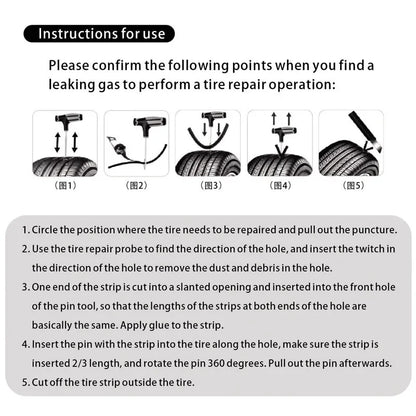 Instructions for use

Please confirm the following points when you find a leaking gas to perform a tire repair operation:

(图1)

(图2)

(图3)

(图4)

(图5)

1. Circle the position where the tire needs to be repaired and pull out the puncture.

2. Use the tire repair probe to find the direction of the hole, and insert the twitch in the direction of the hole to remove the dust and debris in the hole.

3. One end of the strip is cut into a slanted opening and inserted into the front hole of the pin tool, so that the lengths of the strips at both ends of the hole are basically the same. Apply glue to the strip.

4. Insert the pin with the strip into the tire along the hole, make sure the strip is inserted 2/3 length, and rotate the pin 360 degrees. Pull out the pin afterwards.

5. Cut off the tire strip outside the tire.